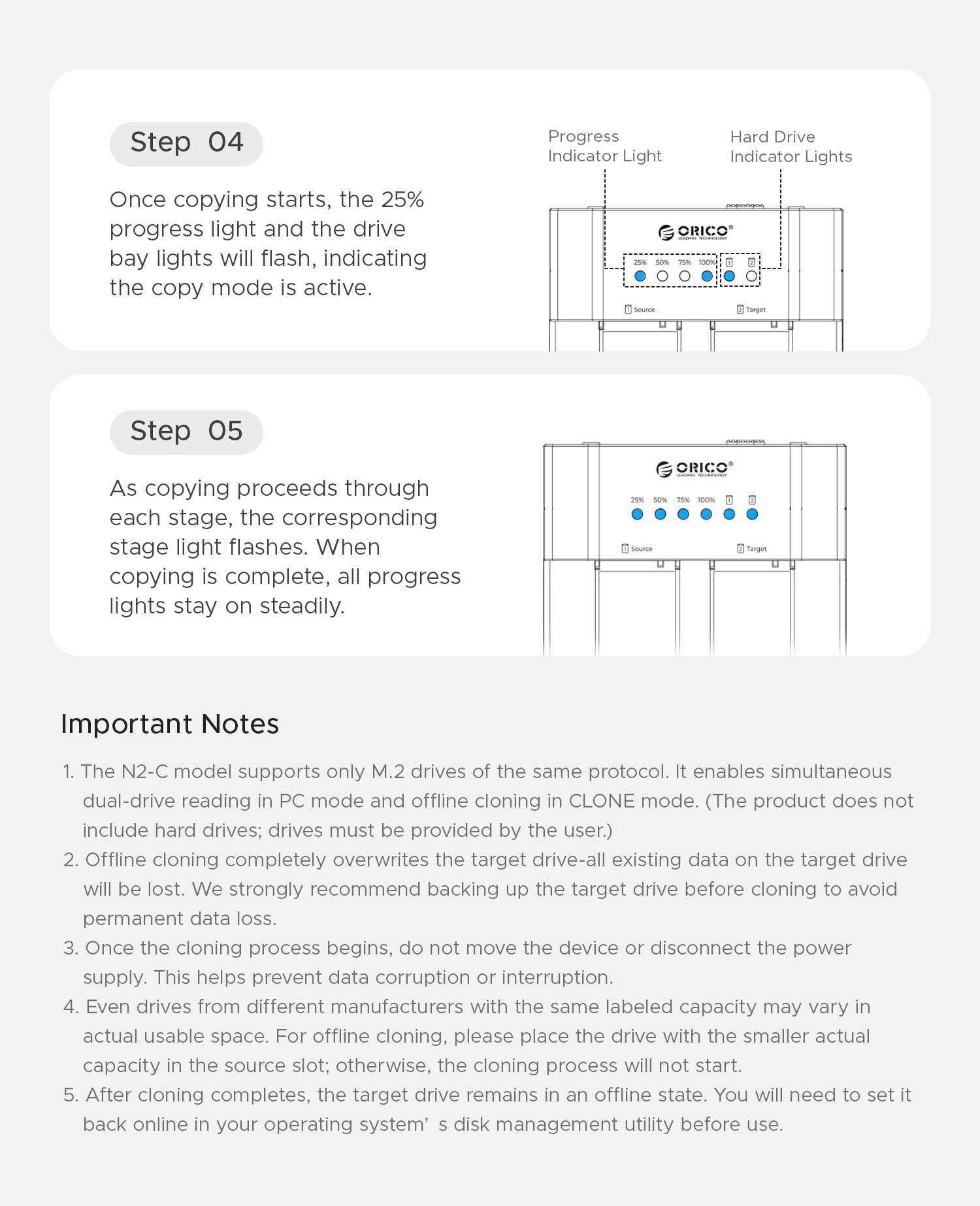 Step 04

Once copying starts, the 25% progress light and the drive bay lights will flash, indicating the copy mode is active.

Progress Indicator Light

Hard Drive Indicator Lights

ORICO®
LEADING TECHNOLOGY

25% 50% 75% 100% 1 2

1 Source

2 Target

Step 05

As copying proceeds through each stage, the corresponding stage light flashes. When copying is complete, all progress lights stay on steadily.

ORICO®
LEADING TECHNOLOGY

25% 50% 75% 100% 1 2

1 Source

2 Target

Important Notes

1. The N2-C model supports only M.2 drives of the same protocol. It enables simultaneous dual-drive reading in PC mode and offline cloning in CLONE mode. (The product does not include hard drives; drives must be provided by the user.)
2. Offline cloning completely overwrites the target drive-all existing data on the target drive will be lost. We strongly recommend backing up the target drive before cloning to avoid permanent data loss.
3. Once the cloning process begins, do not move the device or disconnect the power supply. This helps prevent data corruption or interruption.
4. Even drives from different manufacturers with the same labeled capacity may vary in actual usable space. For offline cloning, please place the drive with the smaller actual capacity in the source slot; otherwise, the cloning process will not start.
5. After cloning completes, the target drive remains in an offline state. You will need to set it back online in your operating system’ s disk management utility before use.